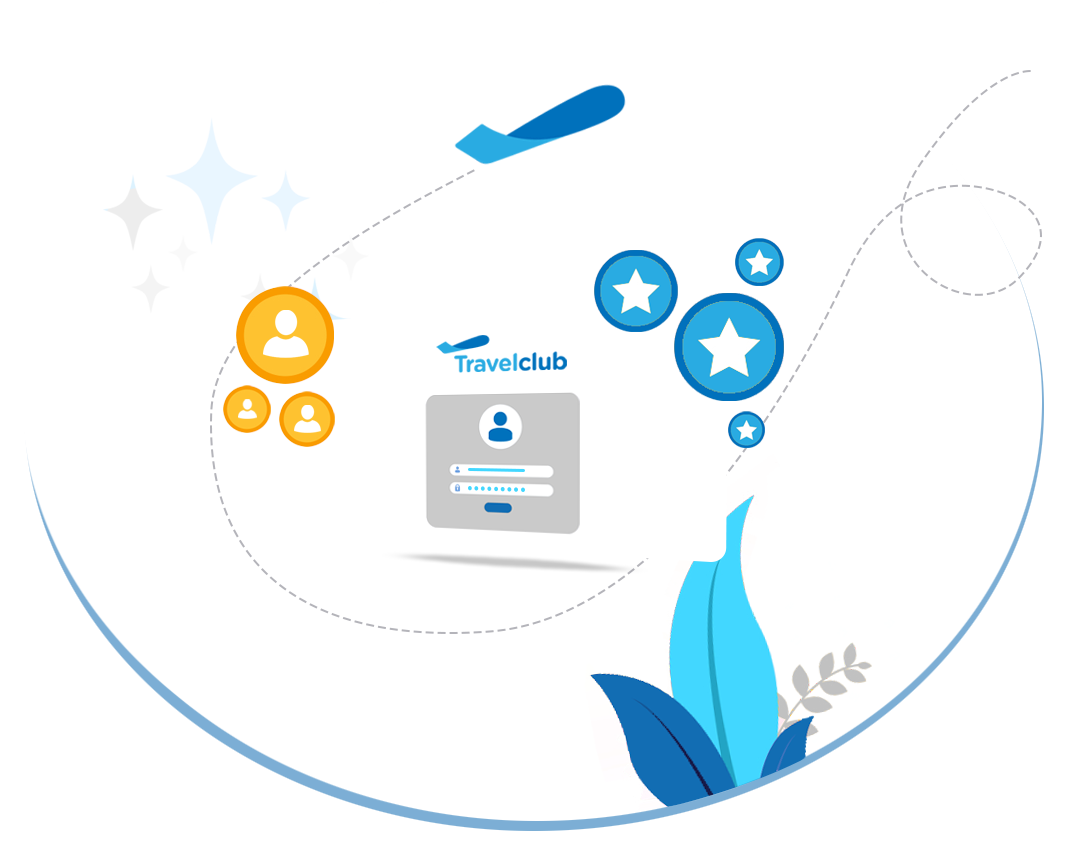 Travelclub